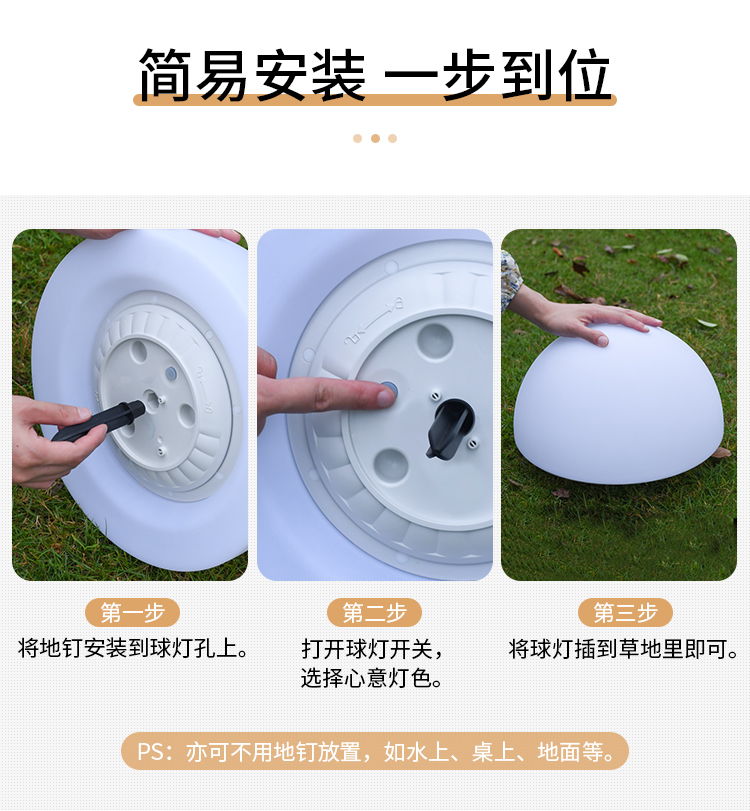 简易安装 一步到位

第一步
将地钉安装到球灯孔上。

第二步
打开球灯开关，选择心意灯色。

第三步
将球灯插到草地里即可。

PS：亦可不用地钉放置，如水上、桌上、地面等。